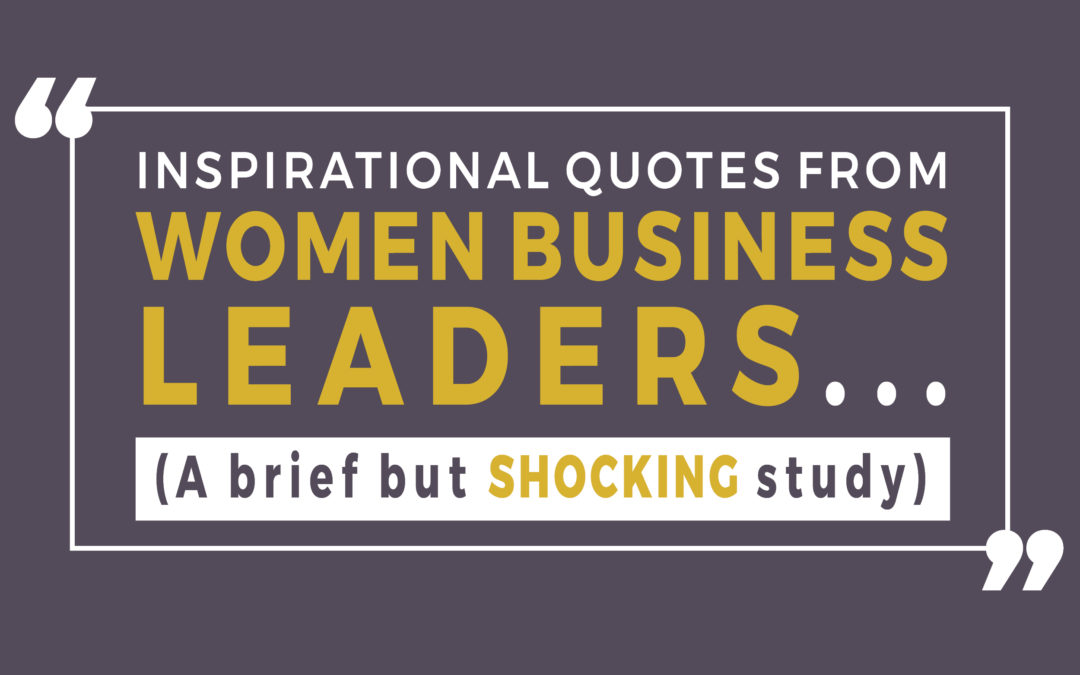 “
INSPIRATIONAL QUOTES FROM
WOMEN BUSINESS
LEADERS...
(A brief but SHOCKING study)
”